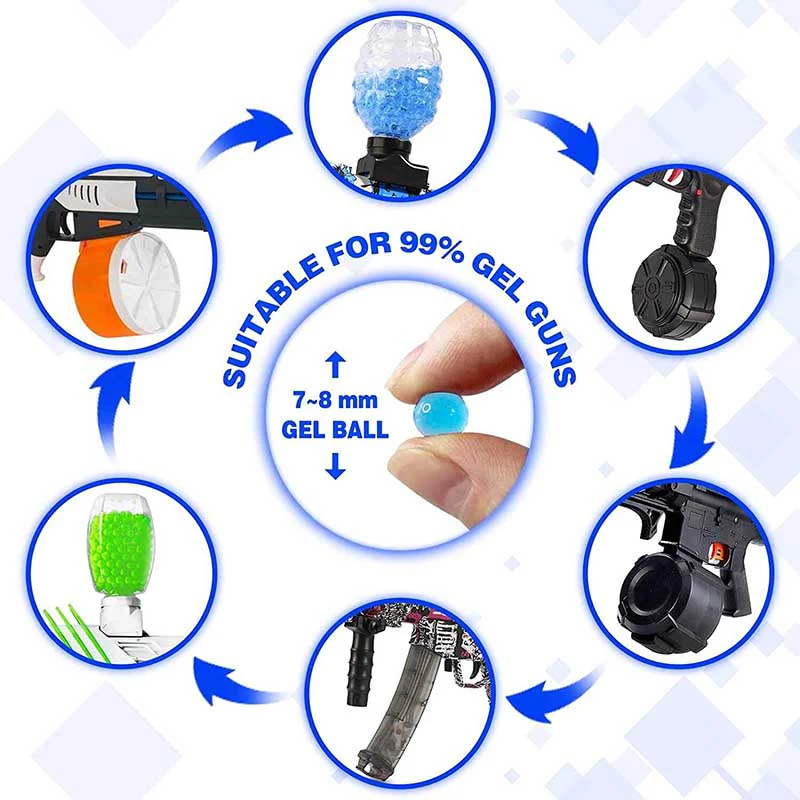 SUITABLE FOR 99% GEL GUNS

7~8 mm
GEL BALL