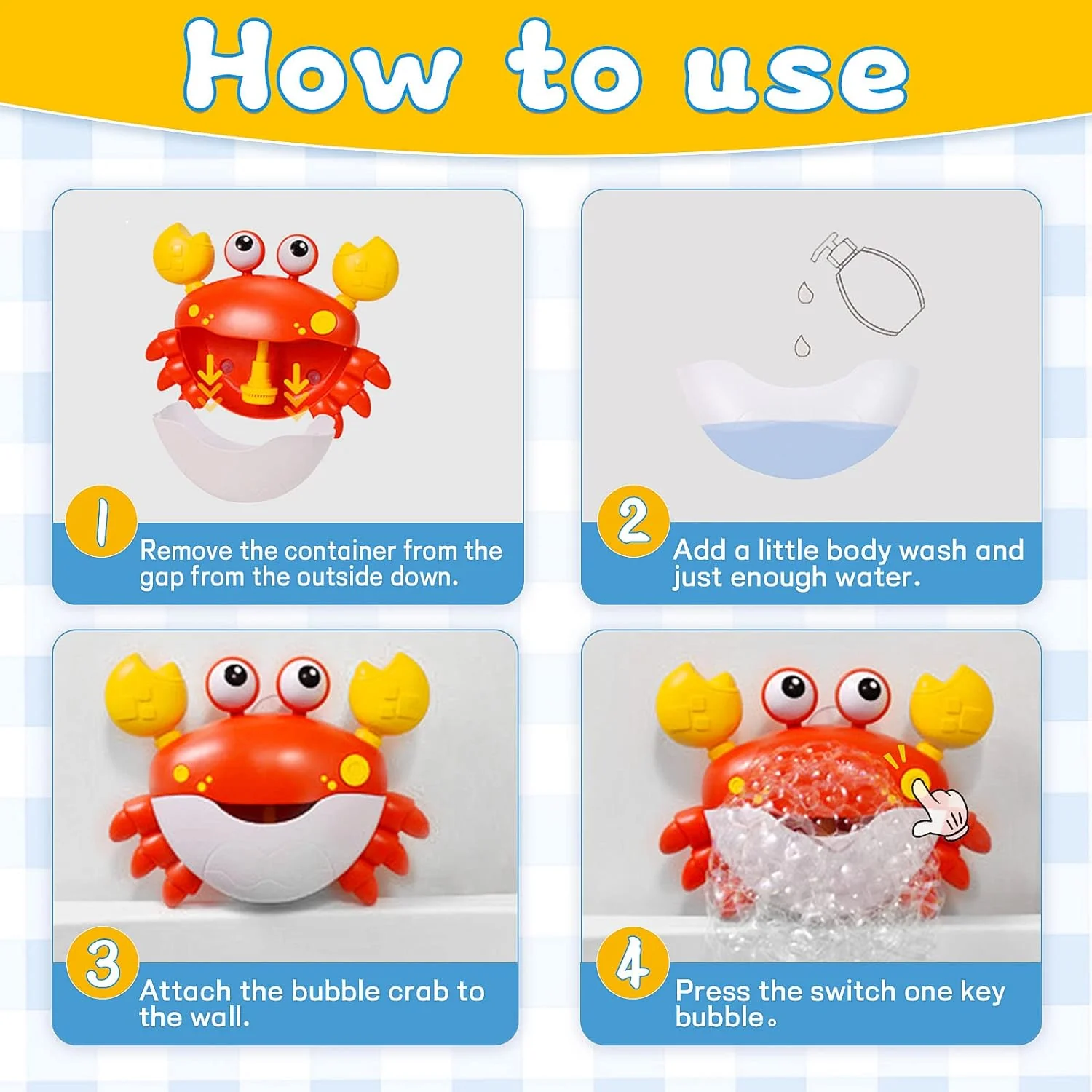 How to use

1 Remove the container from the gap from the outside down.

2 Add a little body wash and just enough water.

3 Attach the bubble crab to the wall.

4 Press the switch one key bubble。