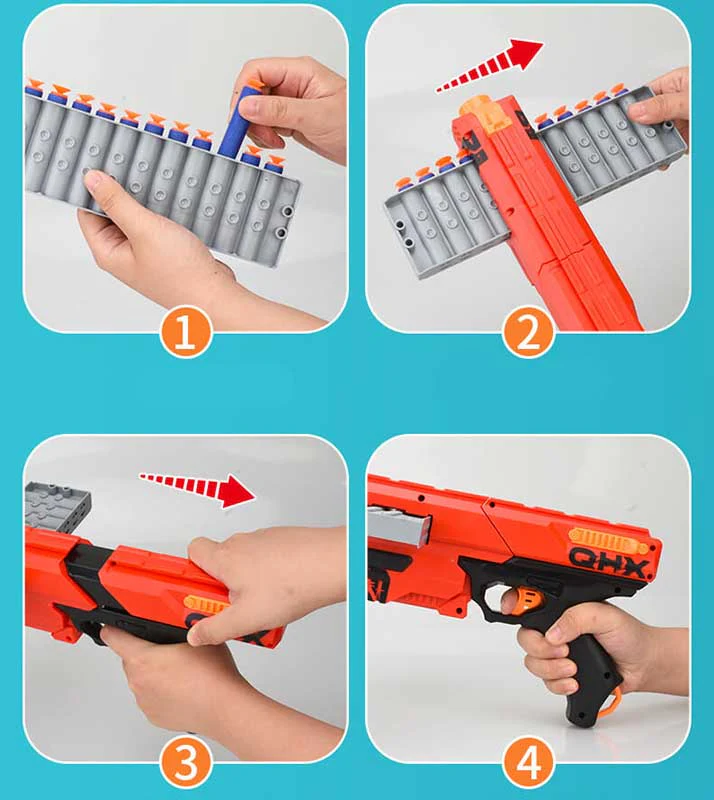 1

2

3

QHX

4