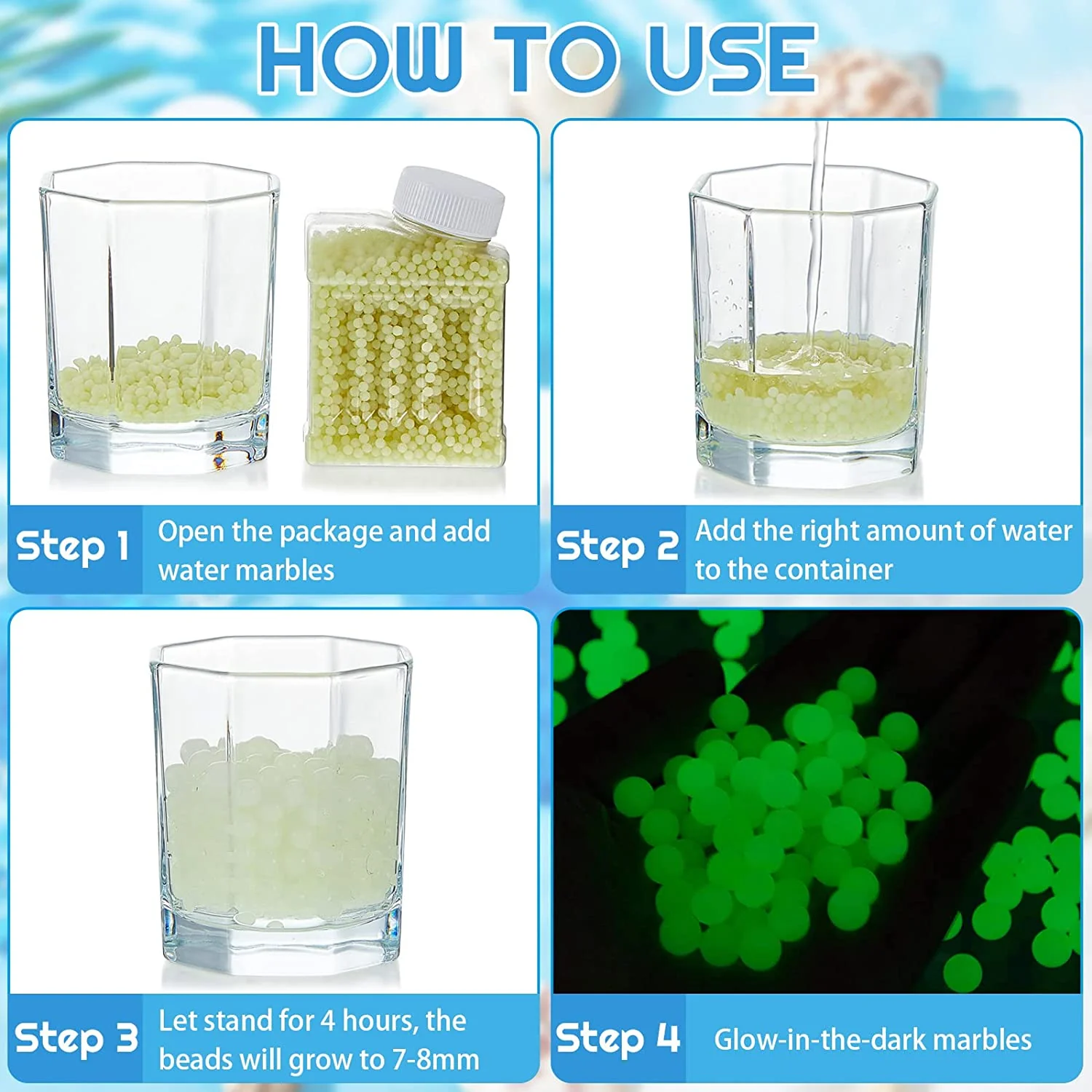 HOW TO USE

Step 1 Open the package and add water marbles

Step 2 Add the right amount of water to the container

Step 3 Let stand for 4 hours, the beads will grow to 7-8mm

Step 4 Glow-in-the-dark marbles