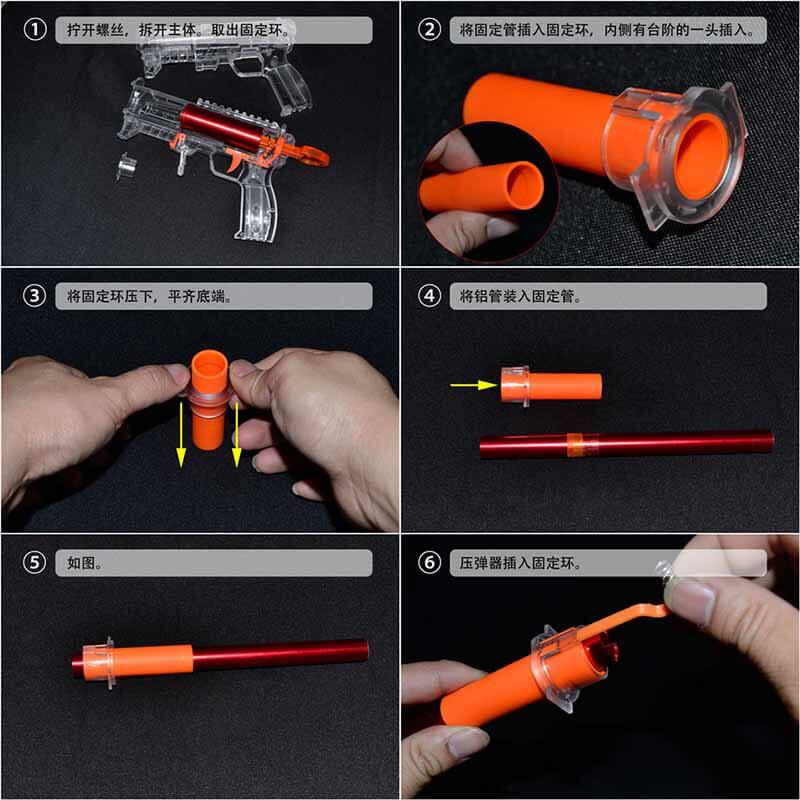 ① 拧开螺丝，拆开主体。取出固定环。

② 将固定管插入固定环，内侧有台阶的一头插入。

③ 将固定环压下，平齐底端。

④ 将铝管装入固定管。

⑤ 如图。

⑥ 压弹器插入固定环。